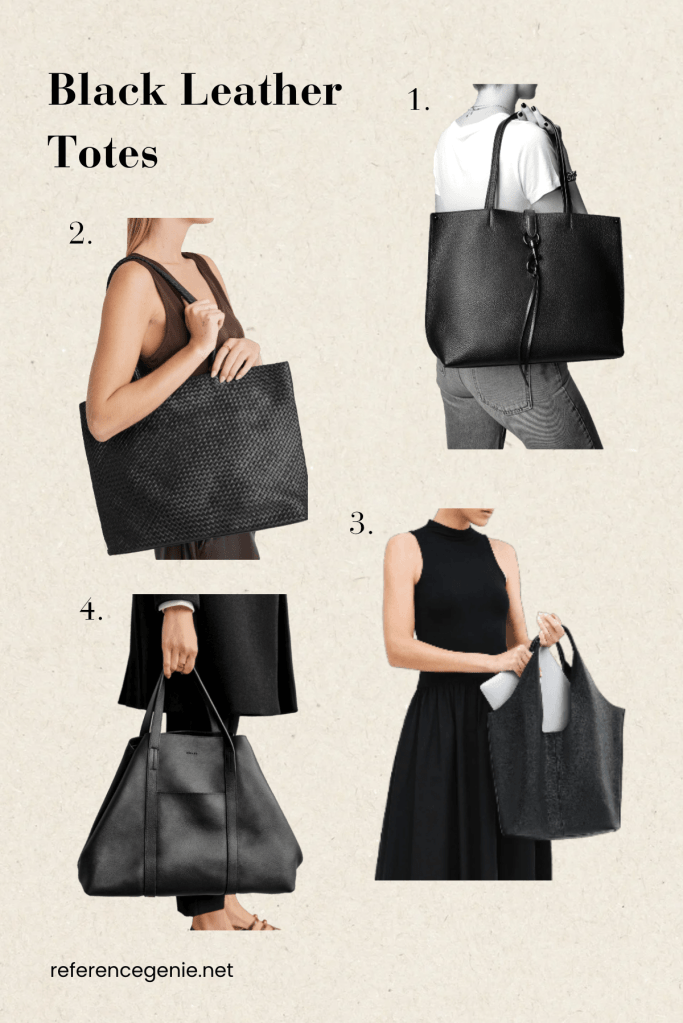 Black Leather Totes

1.

2.

3.

4.

referencegenie.net